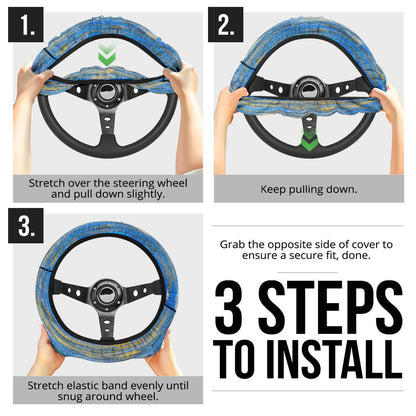 1.

Stretch over the steering wheel and pull down slightly.

2.

Keep pulling down.

3.

Stretch elastic band evenly until snug around wheel.

Grab the opposite side of cover to ensure a secure fit, done.

3 STEPS TO INSTALL