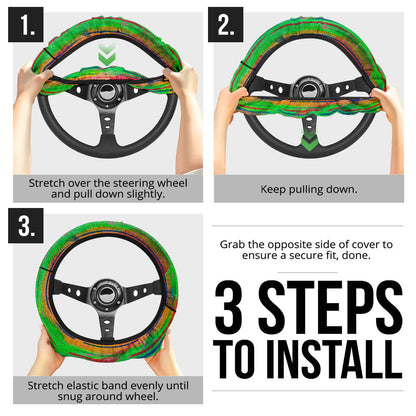 1.

Stretch over the steering wheel and pull down slightly.

2.

Keep pulling down.

3.

Stretch elastic band evenly until snug around wheel.

Grab the opposite side of cover to ensure a secure fit, done.

3 STEPS TO INSTALL