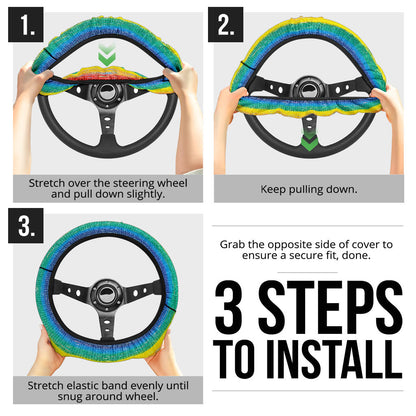 1.

Stretch over the steering wheel and pull down slightly.

2.

Keep pulling down.

3.

Stretch elastic band evenly until snug around wheel.

Grab the opposite side of cover to ensure a secure fit, done.

3 STEPS TO INSTALL