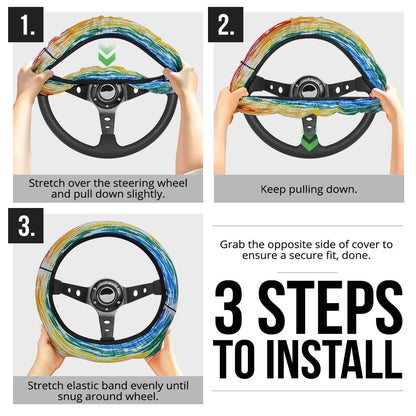 1.

Stretch over the steering wheel and pull down slightly.

2.

Keep pulling down.

3.

Stretch elastic band evenly until snug around wheel.

Grab the opposite side of cover to ensure a secure fit, done.

3 STEPS TO INSTALL