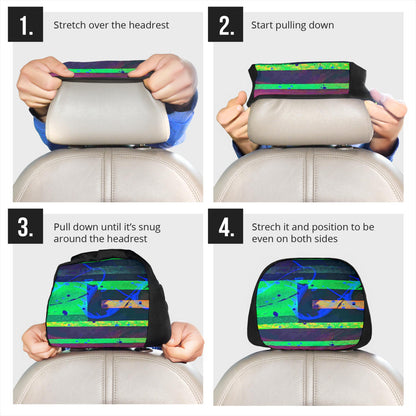 1. Stretch over the headrest

2. Start pulling down

3. Pull down until it's snug around the headrest

4. Strech it and position to be even on both sides