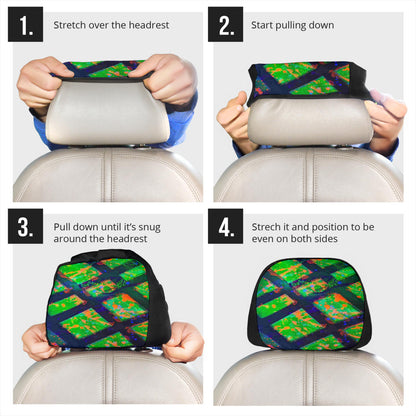 1. Stretch over the headrest

2. Start pulling down

3. Pull down until it's snug around the headrest

4. Strech it and position to be even on both sides