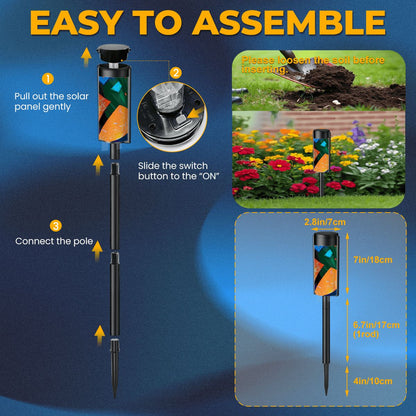 EASY TO ASSEMBLE

1
Pull out the solar panel gently

2
Slide the switch button to the "ON"

3
Connect the pole

Please loosen the soil before inserting.

2.8in/7cm

7in/18cm

6.7in/17cm (1rod)

4in/10cm