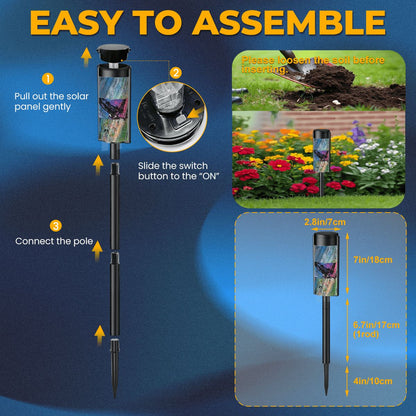 EASY TO ASSEMBLE

1
Pull out the solar panel gently

2
Slide the switch button to the "ON"

3
Connect the pole

Please loosen the soil before inserting.

2.8in/7cm
7in/18cm
6.7in/17cm (1rod)
4in/10cm