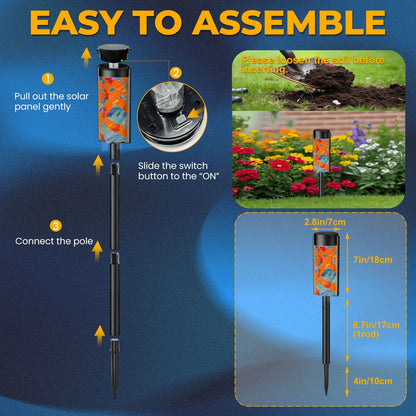 EASY TO ASSEMBLE

1
Pull out the solar panel gently

2
Slide the switch button to the "ON"

3
Connect the pole

Please loosen the soil before inserting.

2.8in/7cm

7in/18cm

6.7in/17cm (1rod)

4in/10cm