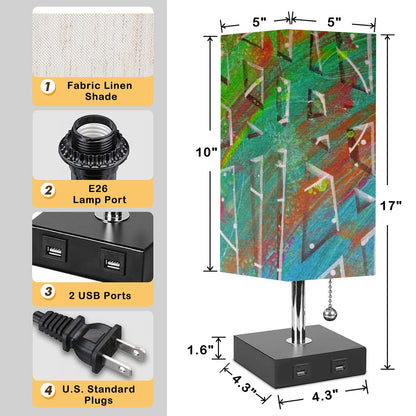 1 Fabric Linen Shade

2 E26 Lamp Port

3 2 USB Ports

4 U.S. Standard Plugs

5"

5"

10"

17"

1.6"

4.3"

4.3"