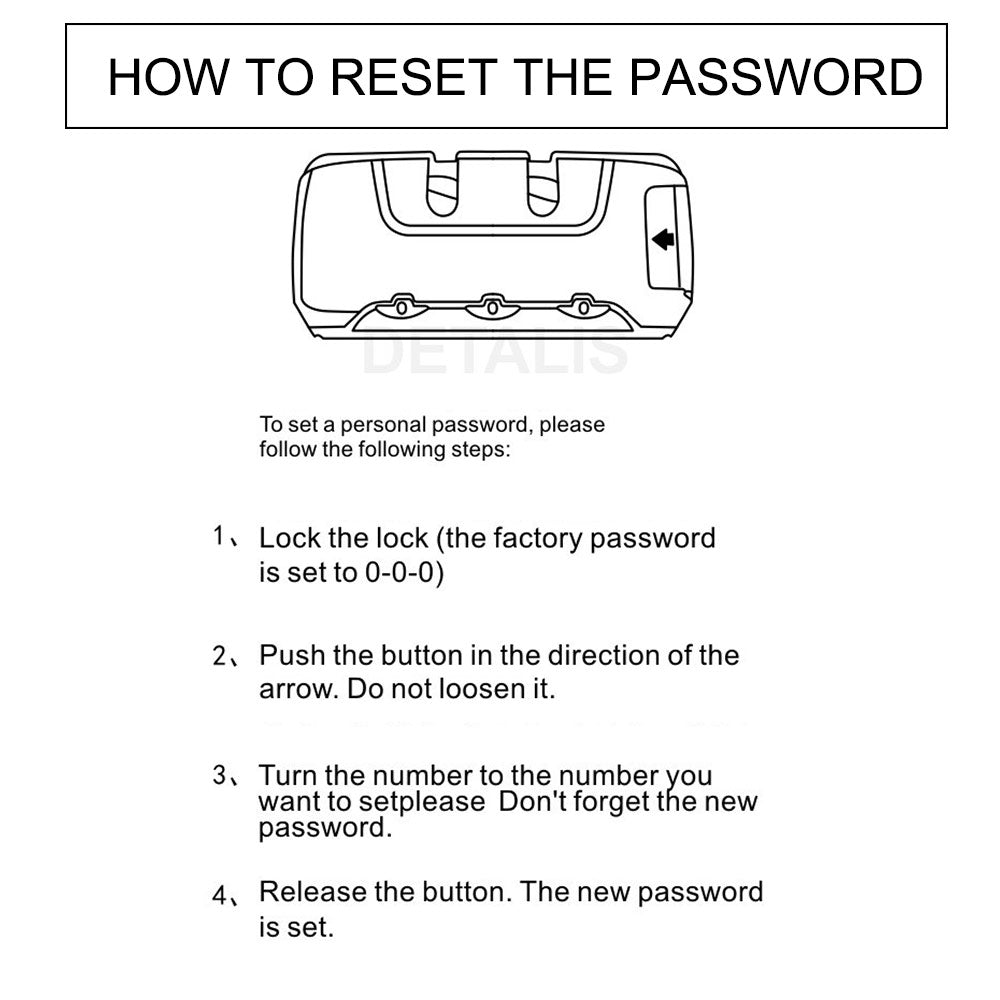 HOW TO RESET THE PASSWORD

0 0 0

DETALIS

To set a personal password, please follow the following steps:

1、Lock the lock (the factory password is set to 0-0-0)

2、Push the button in the direction of the arrow. Do not loosen it.

3、Turn the number to the number you want to setplease Don't forget the new password.

4、Release the button. The new password is set.